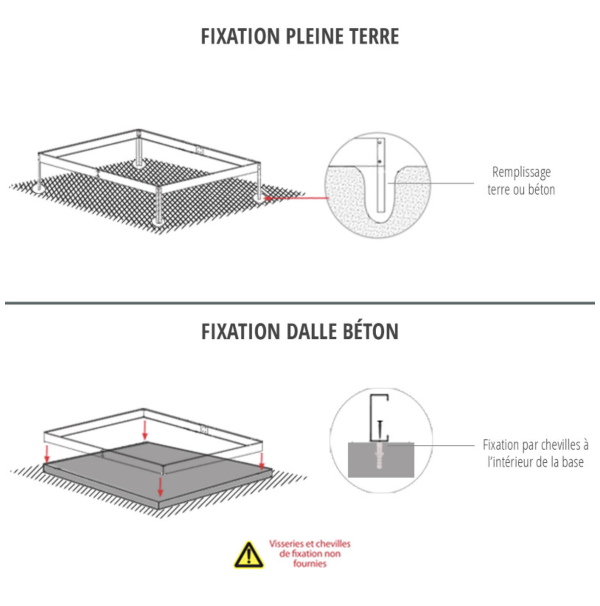 FIXATION PLEINE TERRE

Remplissage terre ou béton

FIXATION DALLE BÉTON

Fixation par chevilles à l'intérieur de la base

Visseries et chevilles de fixation non fournies